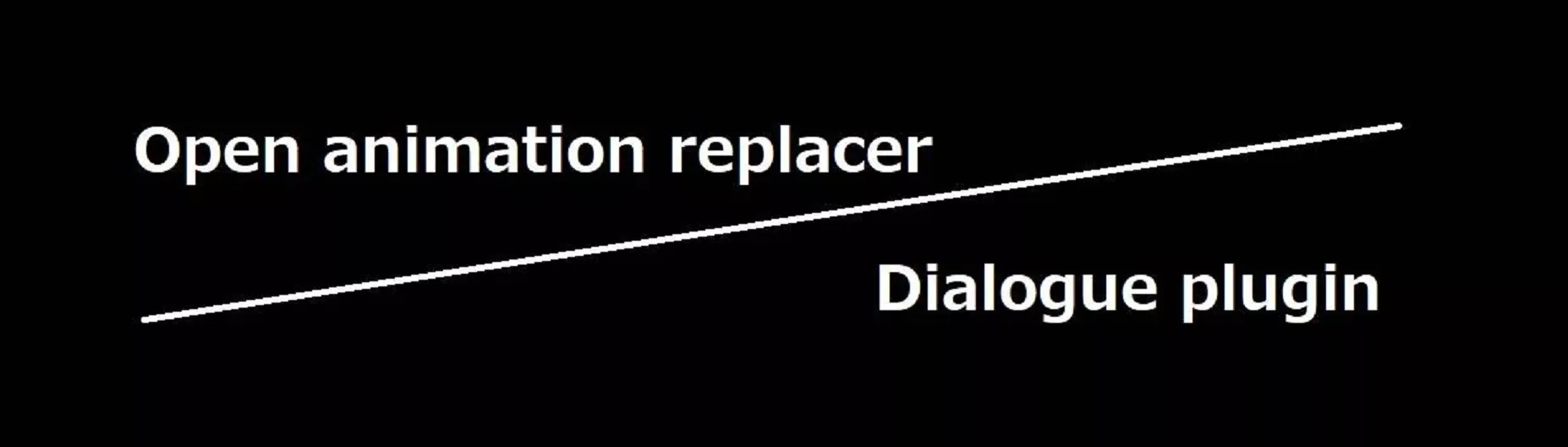 Open animation replacer

Dialogue plugin